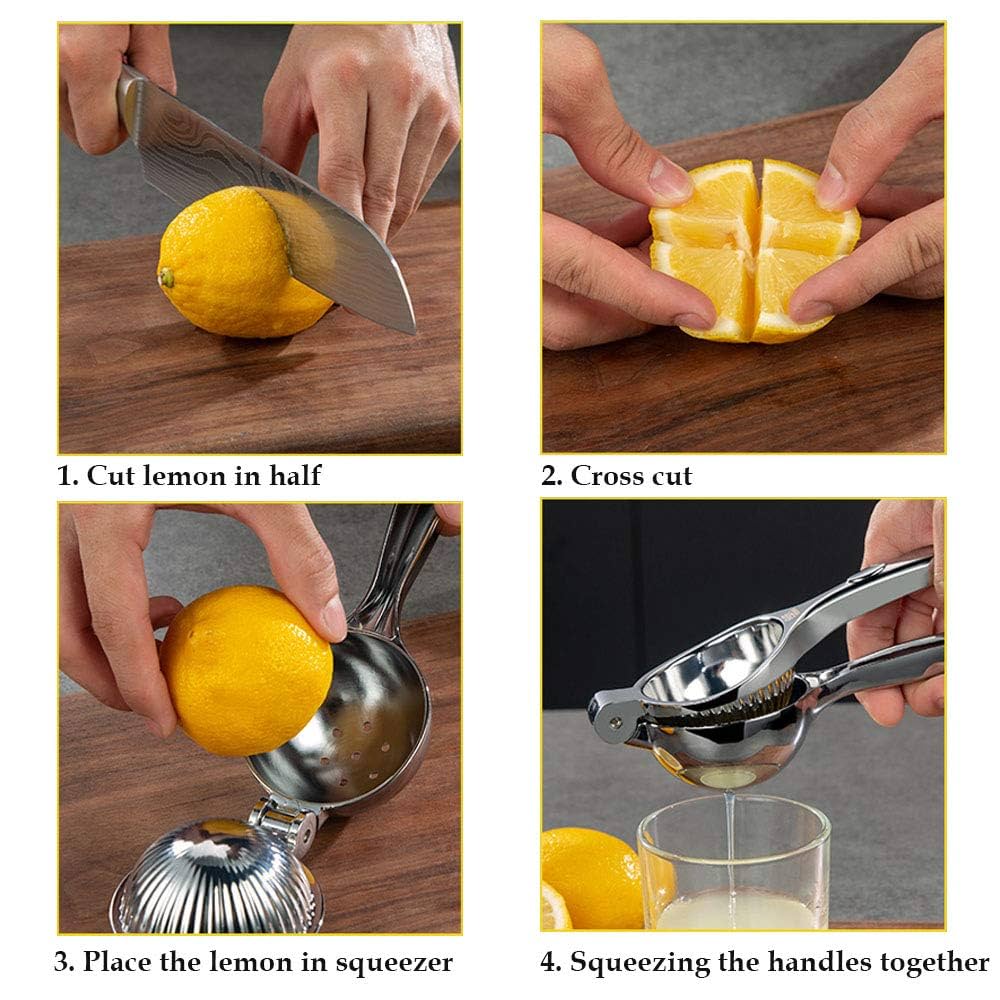 1. Cut lemon in half

2. Cross cut

3. Place the lemon in squeezer

4. Squeezing the handles together